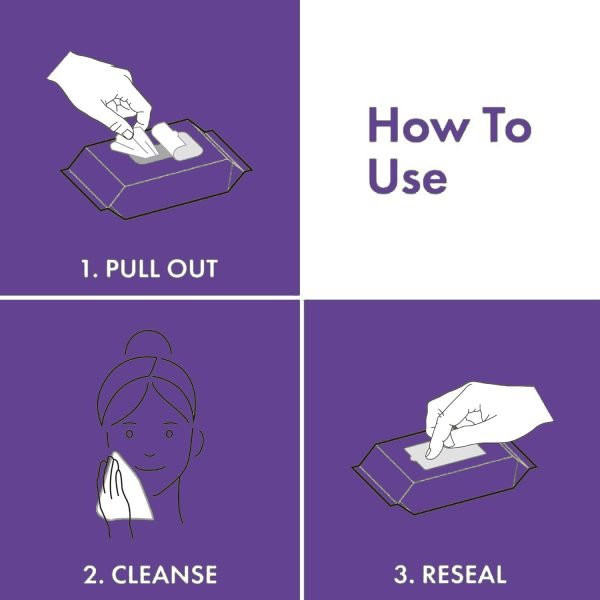 1. PULL OUT

How To Use

2. CLEANSE

3. RESEAL