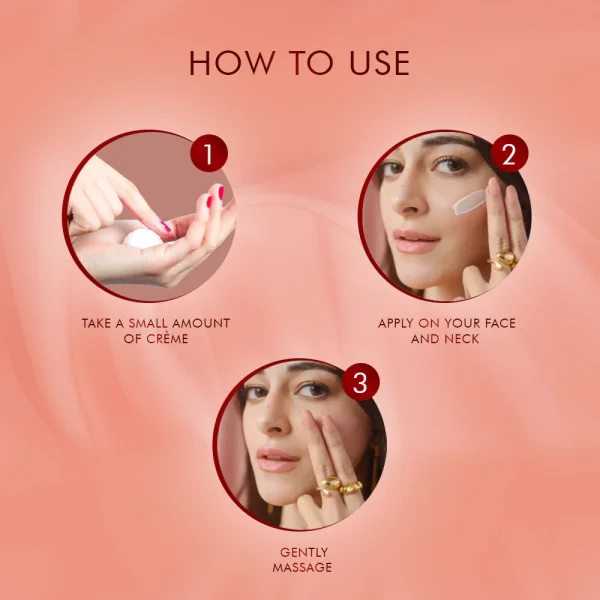 HOW TO USE

1

TAKE A SMALL AMOUNT OF CRÈME

2

APPLY ON YOUR FACE AND NECK

3

GENTLY MASSAGE