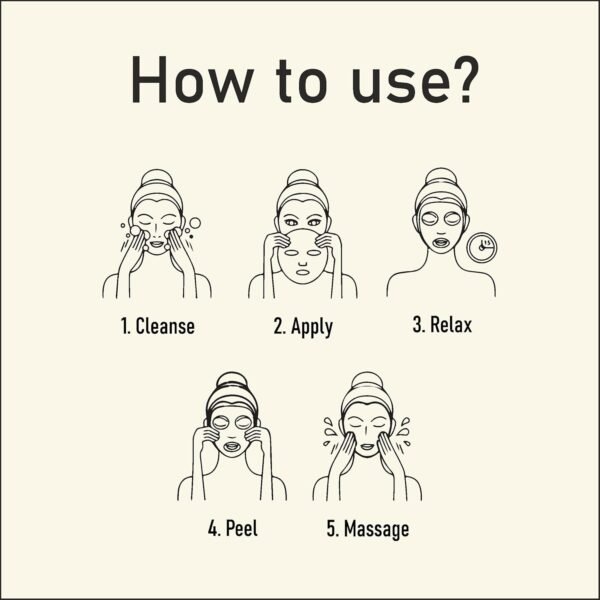 How to use?

1. Cleanse

2. Apply

3. Relax

15

4. Peel

5. Massage